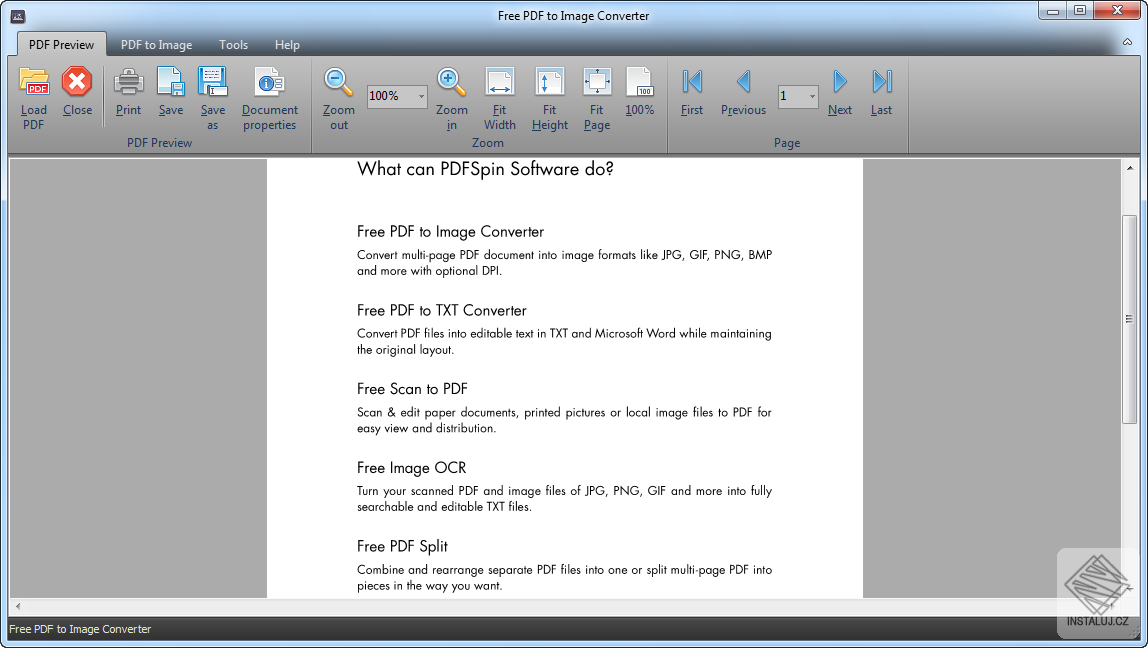 Free PDF to Image Converter

PDF Preview PDF to Image Tools Help

Load PDF Close Print Save Save as Document properties
PDF Preview

Zoom out 100% Zoom in Fit Width Fit Height Fit Page 100%
Zoom

First Previous 1 Next Last
Page

What can PDFSpin Software do?

Free PDF to Image Converter

Convert multi-page PDF document into image formats like JPG, GIF, PNG, BMP and more with optional DPI.

Free PDF to TXT Converter

Convert PDF files into editable text in TXT and Microsoft Word while maintaining the original layout.

Free Scan to PDF

Scan & edit paper documents, printed pictures or local image files to PDF for easy view and distribution.

Free Image OCR

Turn your scanned PDF and image files of JPG, PNG, GIF and more into fully searchable and editable TXT files.

Free PDF Split

Combine and rearrange separate PDF files into one or split multi-page PDF into pieces in the way you want.

Free PDF to Image Converter

INSTALUJ.CZ