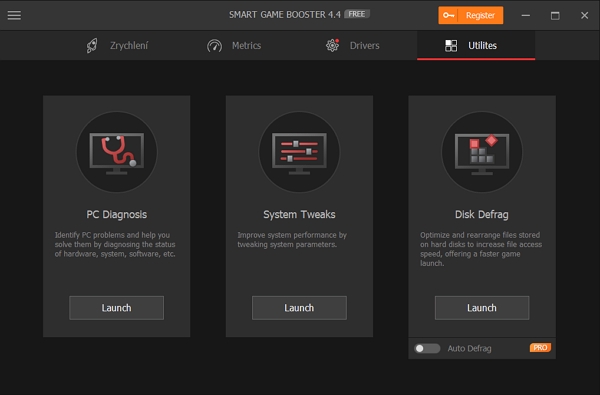 SMART GAME BOOSTER 4.4 FREE

Register

Zrychlení

Metrics

Drivers

Utilites

PC Diagnosis

Identify PC problems and help you solve them by diagnosing the status of hardware, system, software, etc.

Launch

System Tweaks

Improve system performance by tweaking system parameters.

Launch

Disk Defrag

Optimize and rearrange files stored on hard disks to increase file access speed, offering a faster game launch.

Launch

Auto Defrag

PRO