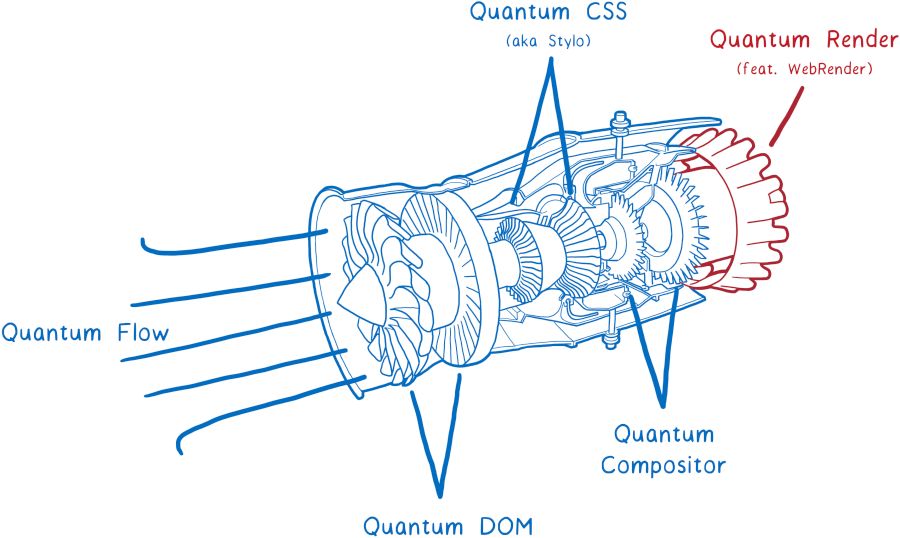 Quantum CSS
(aka Stylo)

Quantum Render
(feat. WebRender)

Quantum Flow

Quantum Compositor

Quantum DOM